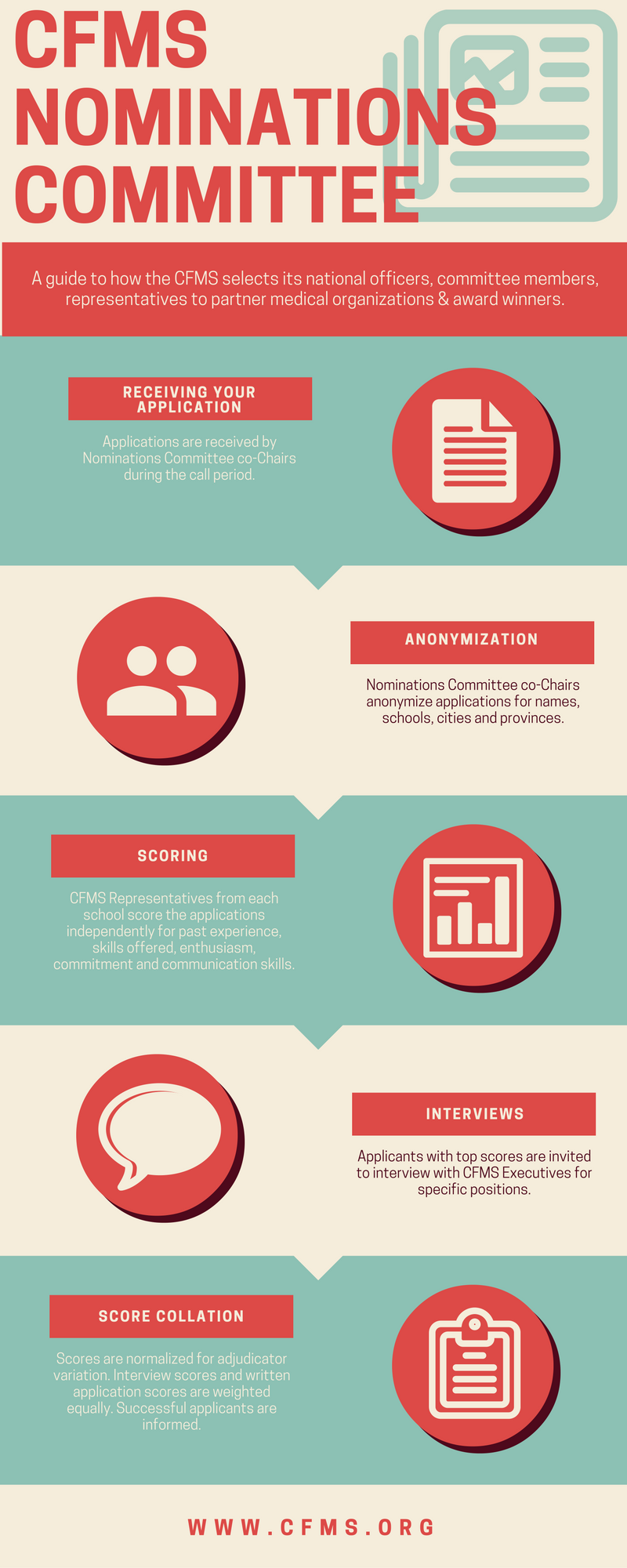 CFMS NOMINATIONS COMMITTEE

A guide to how the CFMS selects its national officers, committee members, representatives to partner medical organizations & award winners.

RECEIVING YOUR APPLICATION

Applications are received by Nominations Committee co-Chairs during the call period.

ANONYMIZATION

Nominations Committee co-Chairs anonymize applications for names, schools, cities and provinces.

SCORING

CFMS Representatives from each school score the applications independently for past experience, skills offered, enthusiasm, commitment and communication skills.

INTERVIEWS

Applicants with top scores are invited to interview with CFMS Executives for specific positions.

SCORE COLLATION

Scores are normalized for adjudicator variation. Interview scores and written application scores are weighted equally. Successful applicants are informed.

WWW.CFMS.ORG