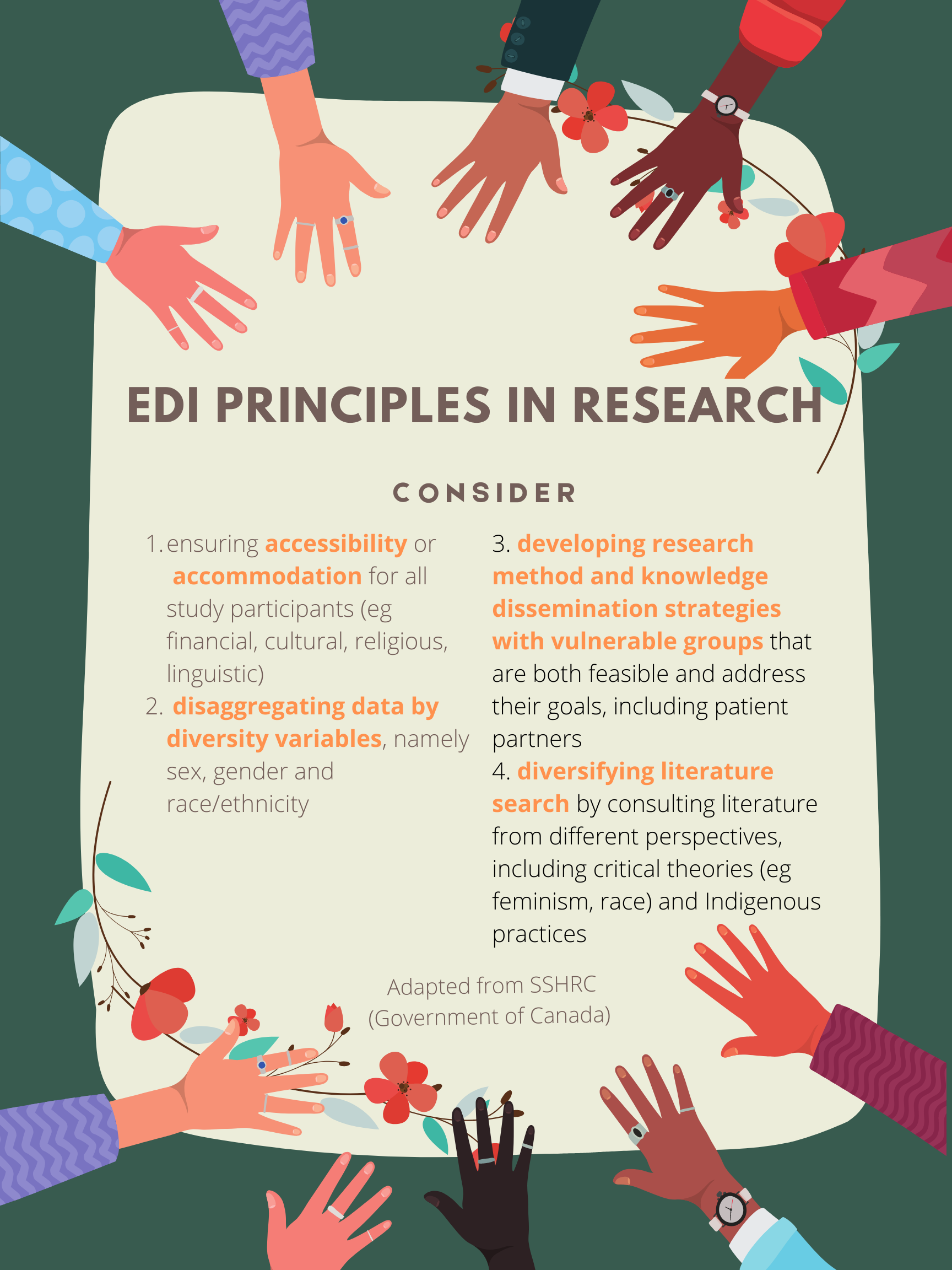 EDI PRINCIPLES IN RESEARCH

CONSIDER

1. ensuring accessibility or accommodation for all study participants (eg financial, cultural, religious, linguistic)
2. disaggregating data by diversity variables, namely sex, gender and race/ethnicity

3. developing research method and knowledge dissemination strategies with vulnerable groups that are both feasible and address their goals, including patient partners
4. diversifying literature search by consulting literature from different perspectives, including critical theories (eg feminism, race) and Indigenous practices

Adapted from SSHRC (Government of Canada)